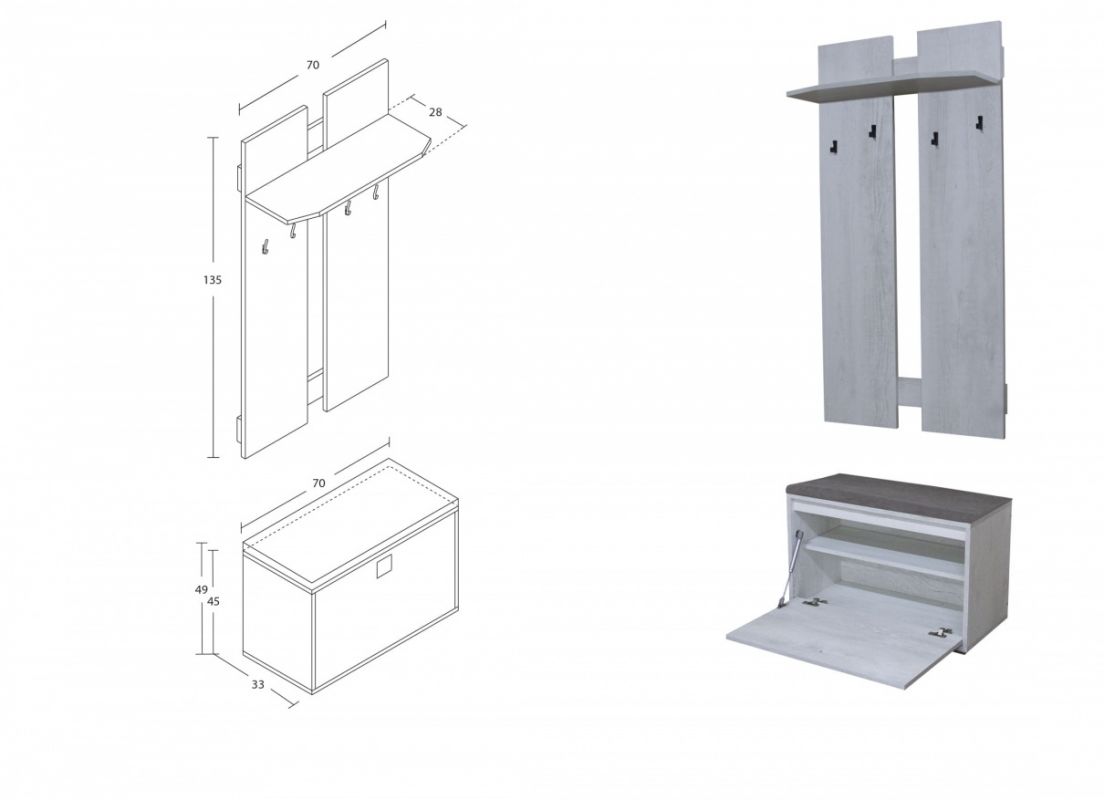 70
28
135
70
49
45
33